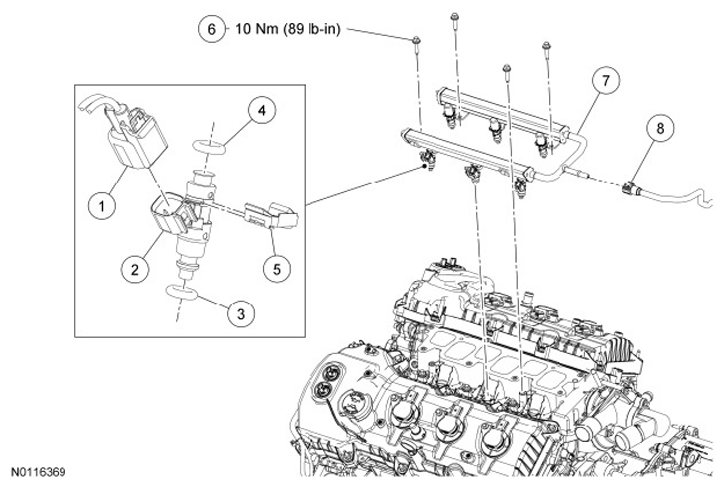 6 10 Nm (89 lb-in)

7

8

4

1

2

5

3

N0116369