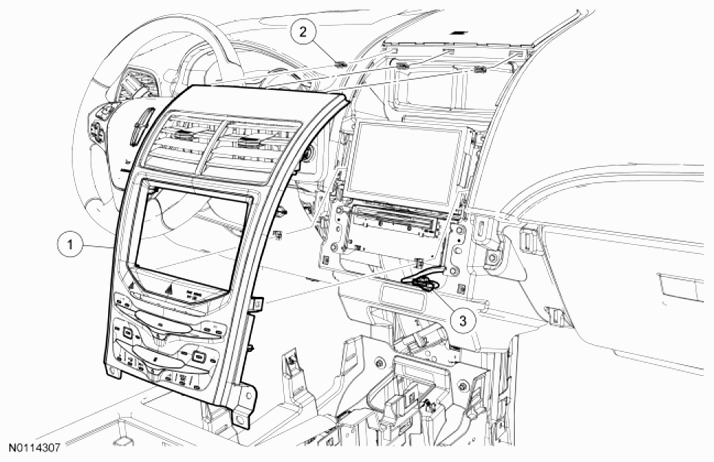 2
1
3
N0114307