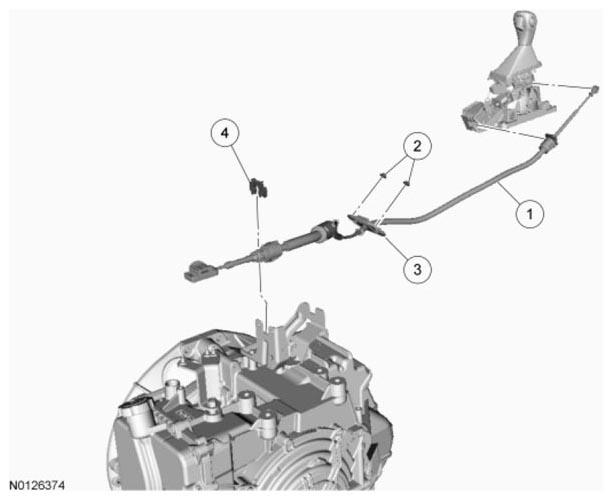 4

2

1

3

N0126374