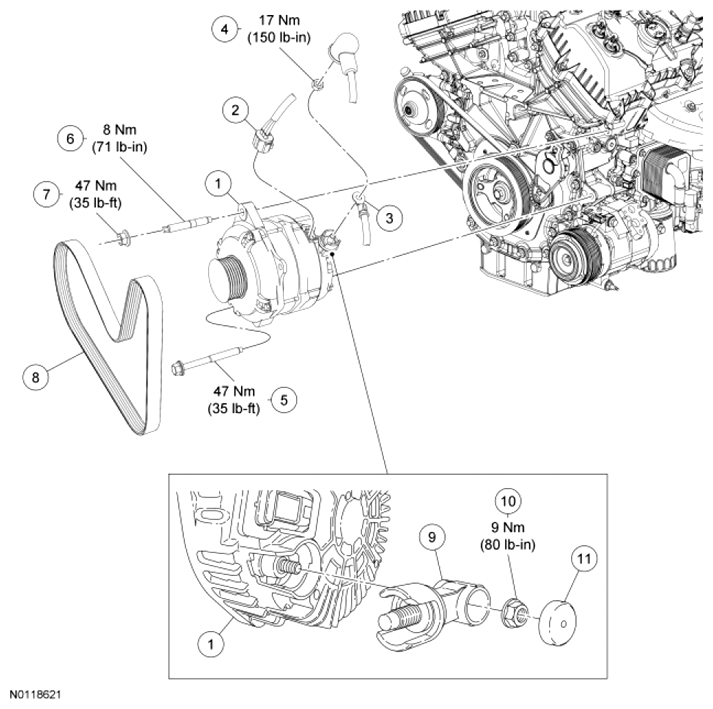 4
17 Nm
(150 lb-in)

2

6
8 Nm
(71 lb-in)

7
47 Nm
(35 lb-ft)

1

3

8

47 Nm
(35 lb-ft)
5

10
9 Nm
(80 lb-in)

9

11

1

N0118621