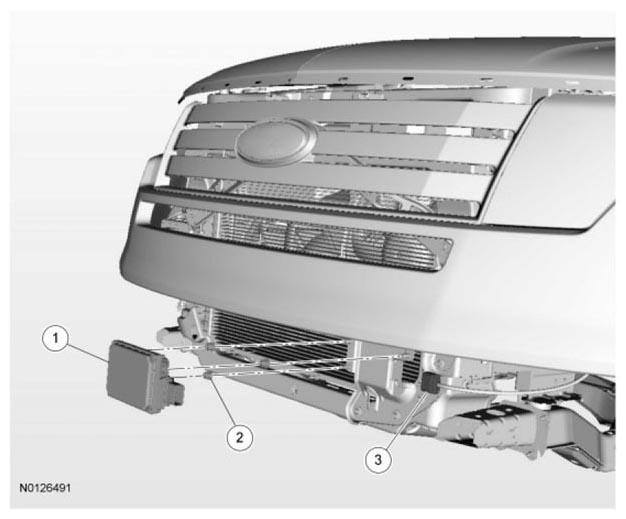 1

2

3

N0126491