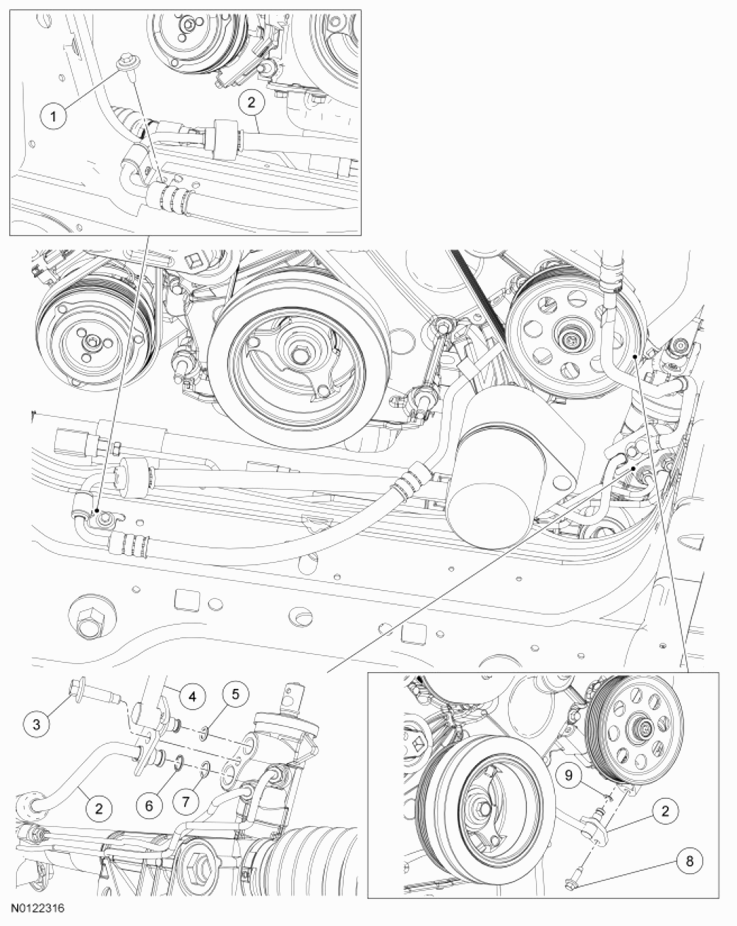 1
2
3
4
5
2
6
7
9
2
8
N0122316