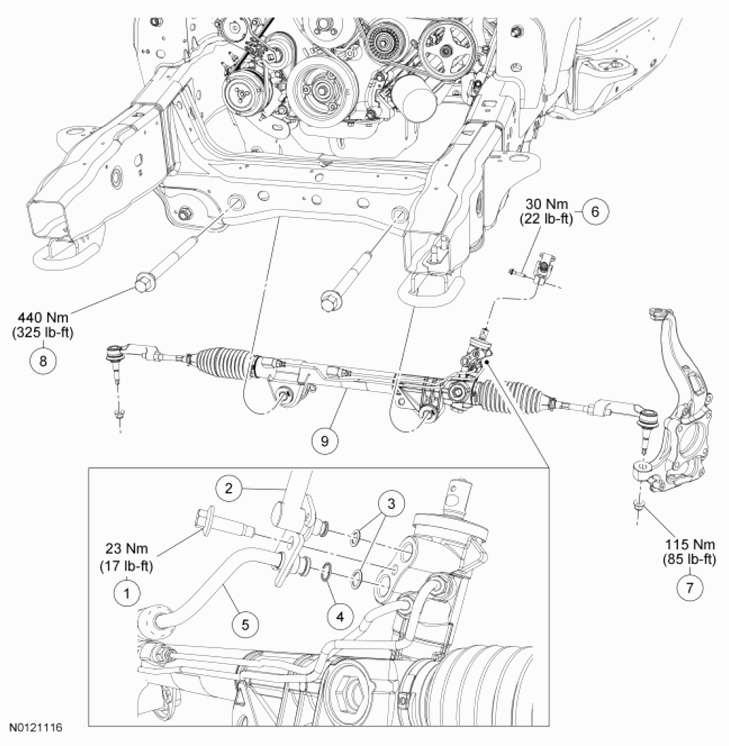 30 Nm
(22 lb-ft)
6

440 Nm
(325 lb-ft)
8

9

2

3

23 Nm
(17 lb-ft)
1

5

4

115 Nm
(85 lb-ft)
7

N0121116