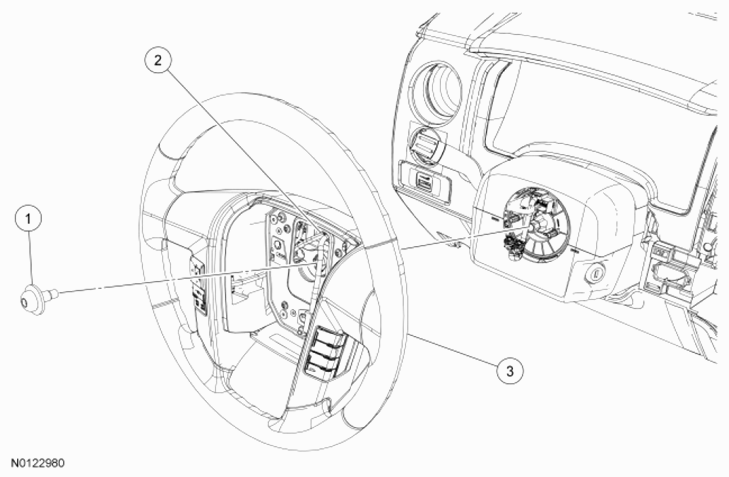 2

1

3

N0122980