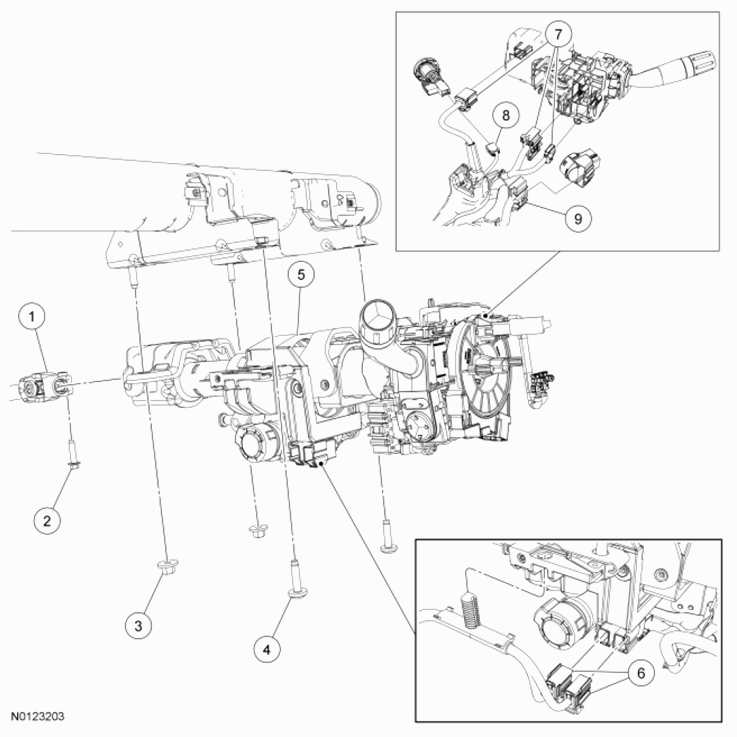 7
8
9
5
1
2
3
4
6
N0123203