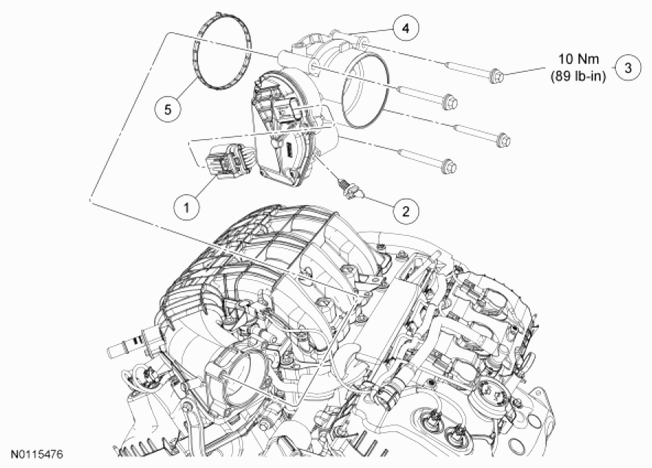 4

10 Nm
(89 lb-in)

3

5

1

2

N0115476