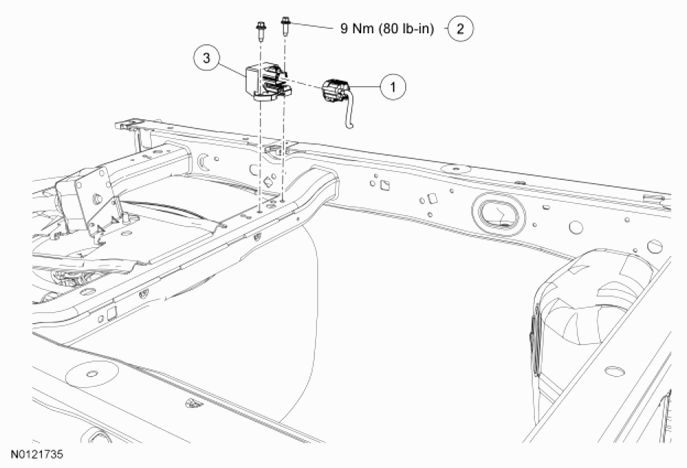 9 Nm (80 lb-in)
2
3
1
N0121735