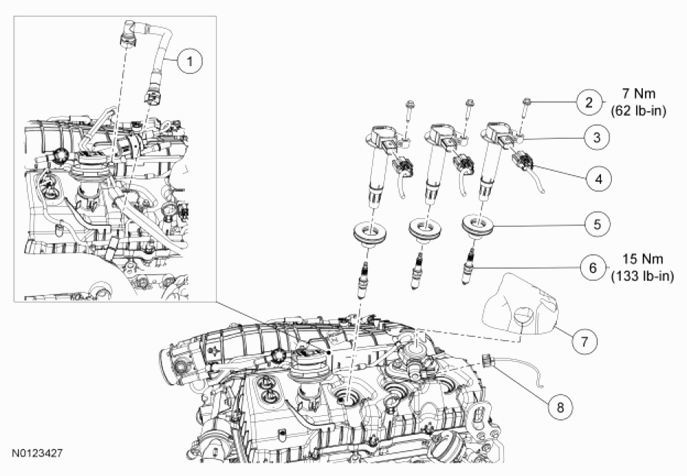 1

2 7 Nm (62 lb-in)

3

4

5

6 15 Nm (133 lb-in)

7

8

N0123427