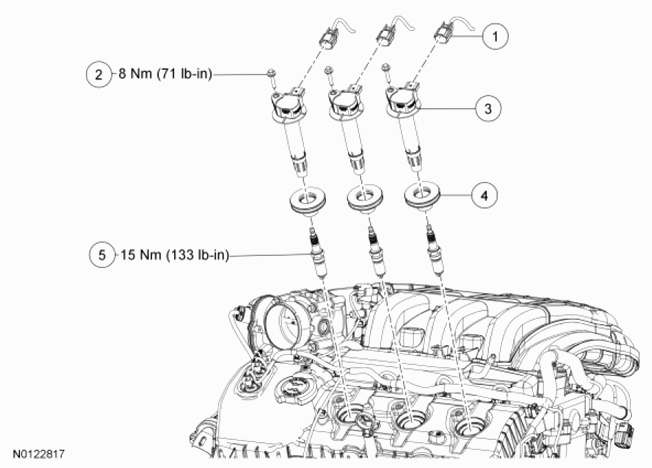 1

2 8 Nm (71 lb-in)

3

4

5 15 Nm (133 lb-in)

N0122817