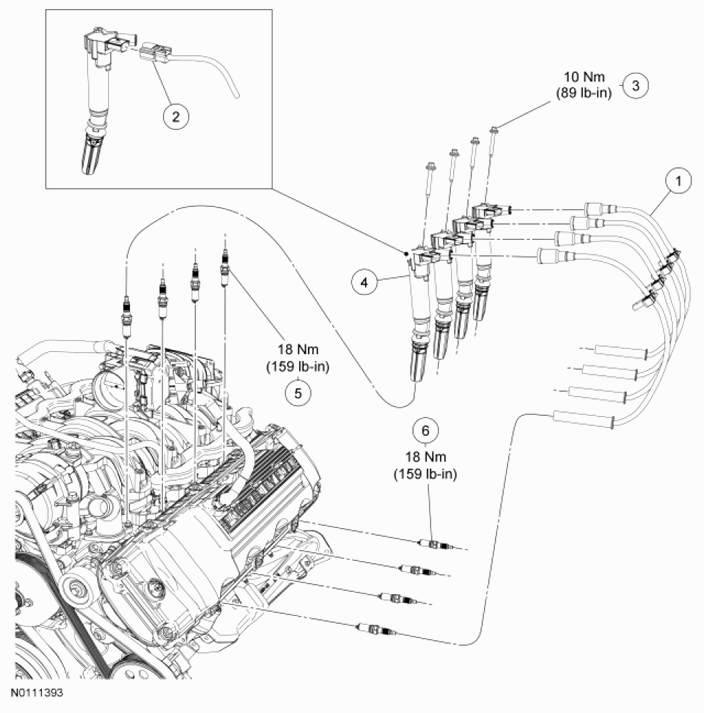 2

10 Nm
(89 lb-in)
3

1

4

18 Nm
(159 lb-in)
5

6
18 Nm
(159 lb-in)

N0111393