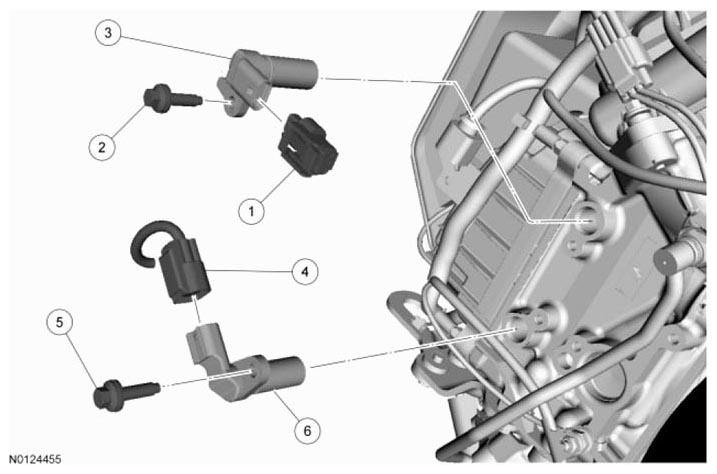 3
2
1
4
5
6
N0124455