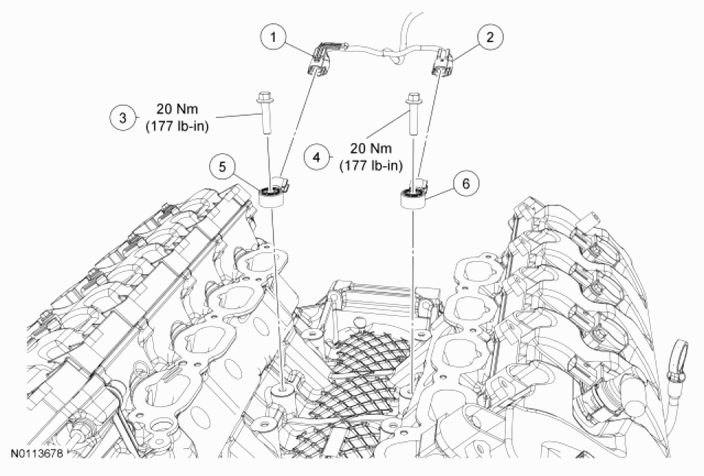 1
2
3
20 Nm
(177 lb-in)
4
20 Nm
(177 lb-in)
5
6
N0113678