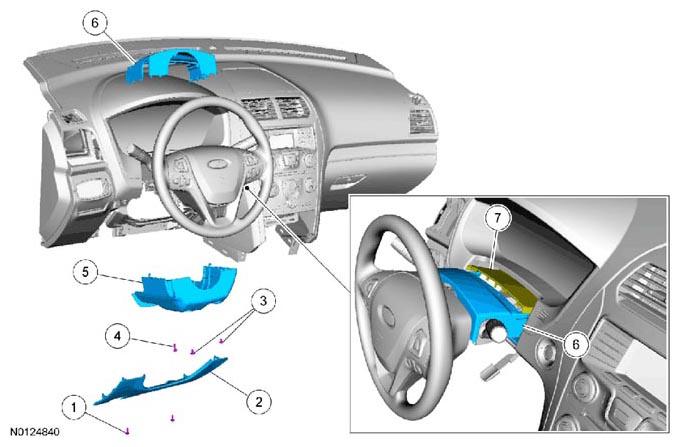 6
7
5
3
4
6
2
1
N0124840