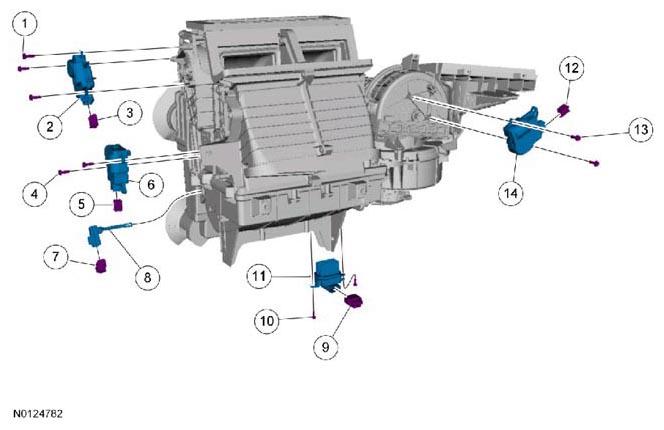 1
2
3
4
5
6
7
8
9
10
11
12
13
14
N0124782