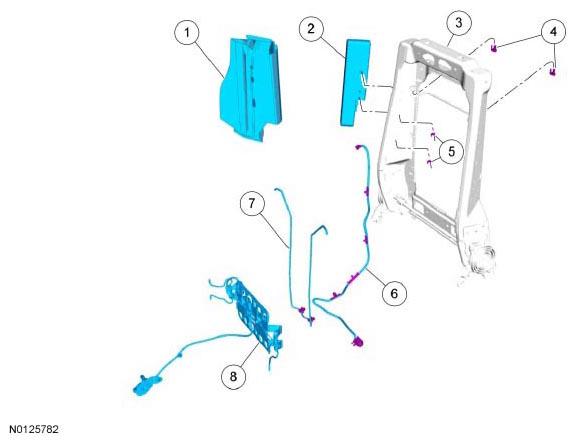 1
2
3
4
5
7
6
8
N0125782