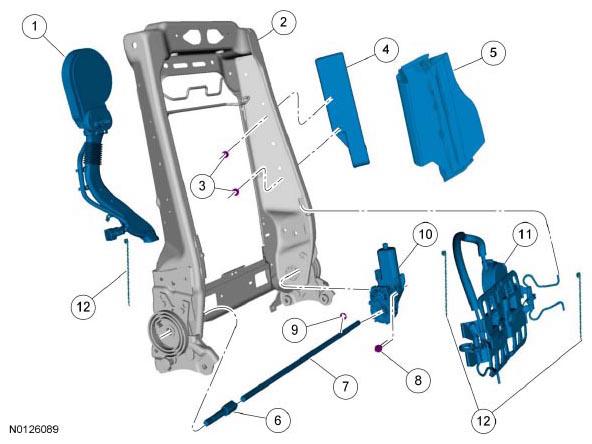 1
2
4
5
3
10
11
12
9
8
7
6
12
N0126089