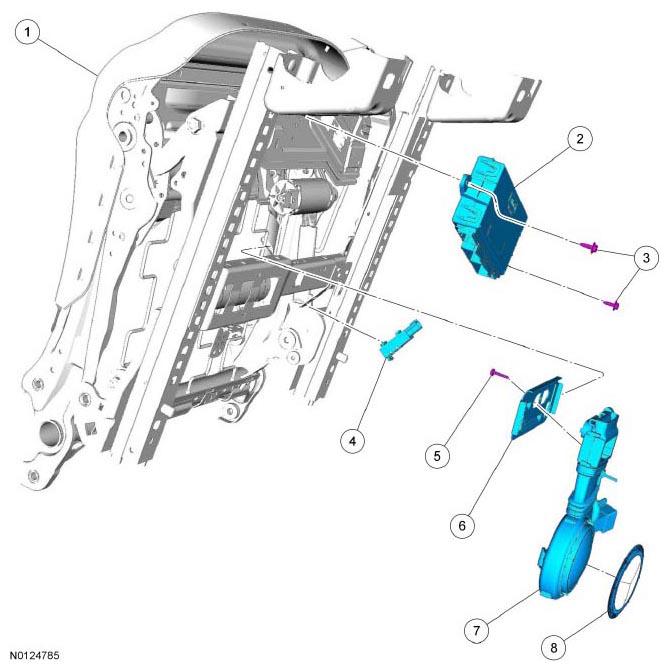 1
2
3
4
5
6
7
8
N0124785