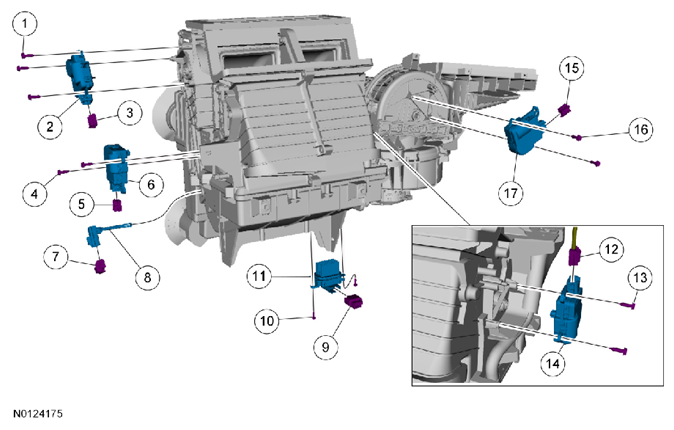 1
2
3
4
5
6
7
8
9
10
11
12
13
14
15
16
17
N0124175