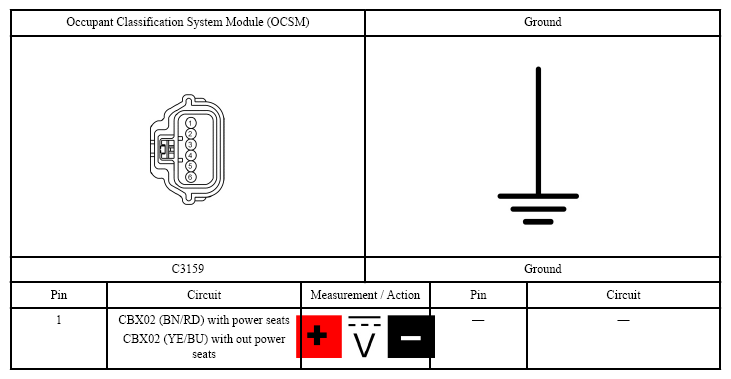 | Occupant Classification System Module (OCSM) | Ground |
|---|---|
| 1 2 3 4 5 6 | |
| C3159 | Ground |

| Pin | Circuit | Measurement / Action | Pin | Circuit |
|---|---|---|---|---|
| 1 | CBX02 (BN/RD) with power seats CBX02 (YE/BU) with out power seats | + V − | — | — |