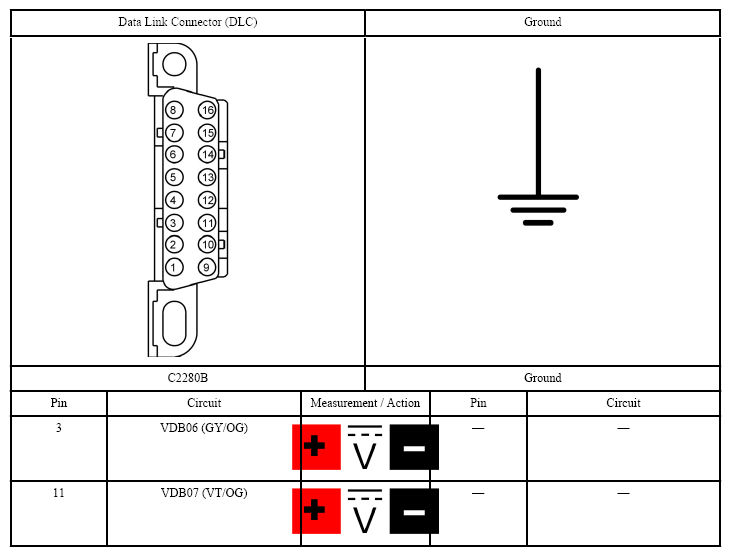 | Data Link Connector (DLC) | Ground |
|---|---|
| 8 16 7 15 6 14 5 13 4 12 3 11 2 10 1 9 | |
| C2280B | Ground |

| Pin | Circuit | Measurement / Action | Pin | Circuit |
|---|---|---|---|---|
| 3 | VDB06 (GY/OG) | + V − | — | — |
| 11 | VDB07 (VT/OG) | + V − | — | — |