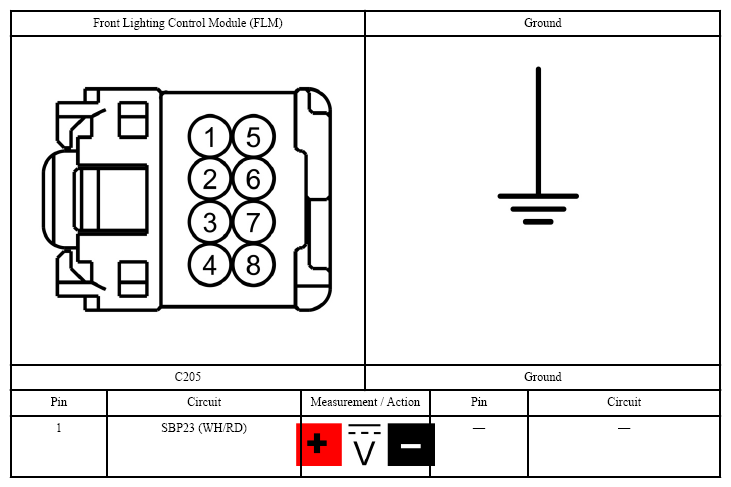 | Front Lighting Control Module (FLM) | Ground |
|---|---|
| 1 5 2 6 3 7 4 8 | |
| C205 | Ground |

| Pin | Circuit | Measurement / Action | Pin | Circuit |
|---|---|---|---|---|
| 1 | SBP23 (WH/RD) | + V − | — | — |