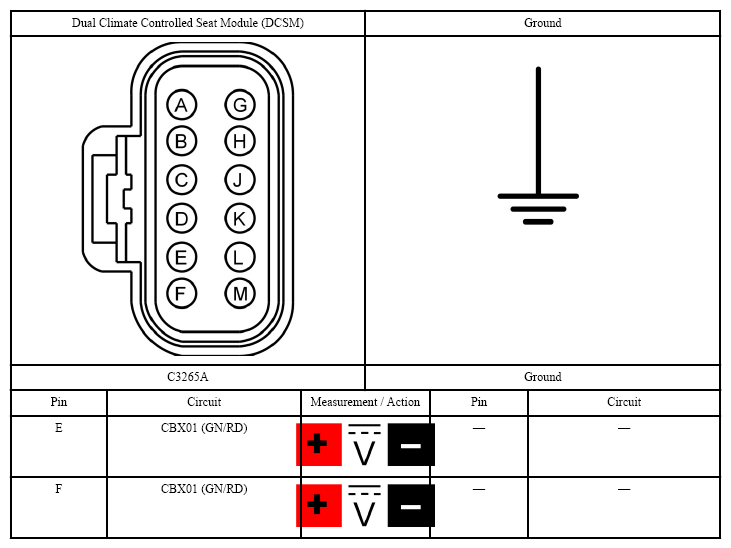 | Dual Climate Controlled Seat Module (DCSM) | Ground |
|---|---|
| A G B H C J D K E L F M | |
| C3265A | Ground |

| Pin | Circuit | Measurement / Action | Pin | Circuit |
|---|---|---|---|---|
| E | CBX01 (GN/RD) | + V − | — | — |
| F | CBX01 (GN/RD) | + V − | — | — |