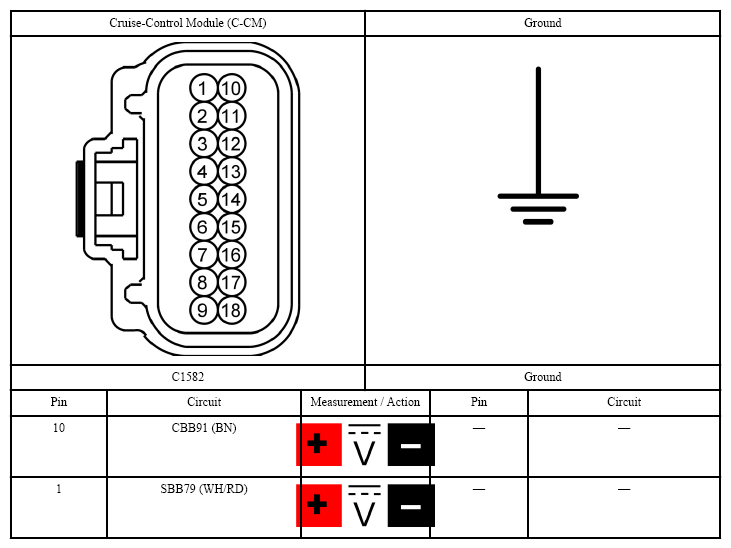 | Cruise-Control Module (C-CM) | Ground |
|---|---|
| 1 10 2 11 3 12 4 13 5 14 6 15 7 16 8 17 9 18 | |
| C1582 | Ground |

| Pin | Circuit | Measurement / Action | Pin | Circuit |
|---|---|---|---|---|
| 10 | CBB91 (BN) | + V − | — | — |
| 1 | SBB79 (WH/RD) | + V − | — | — |