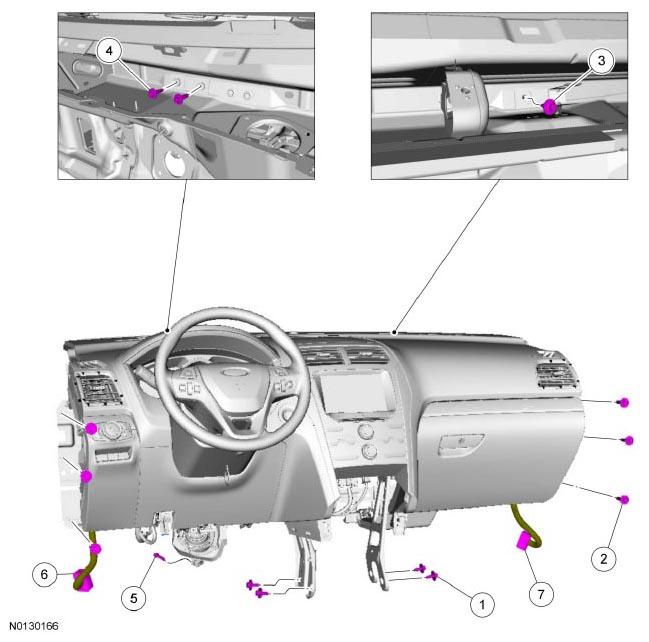 4
3
2
6
5
1
7
N0130166