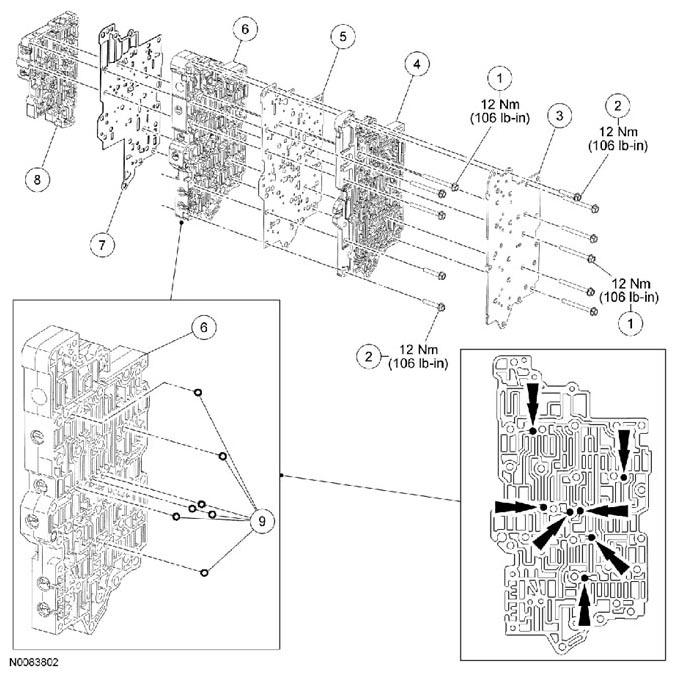 6

5

4

1
12 Nm
(106 lb-in)

3

2
12 Nm
(106 lb-in)

8

7

12 Nm
(106 lb-in)
1

2
12 Nm
(106 lb-in)

6

9

N0083802