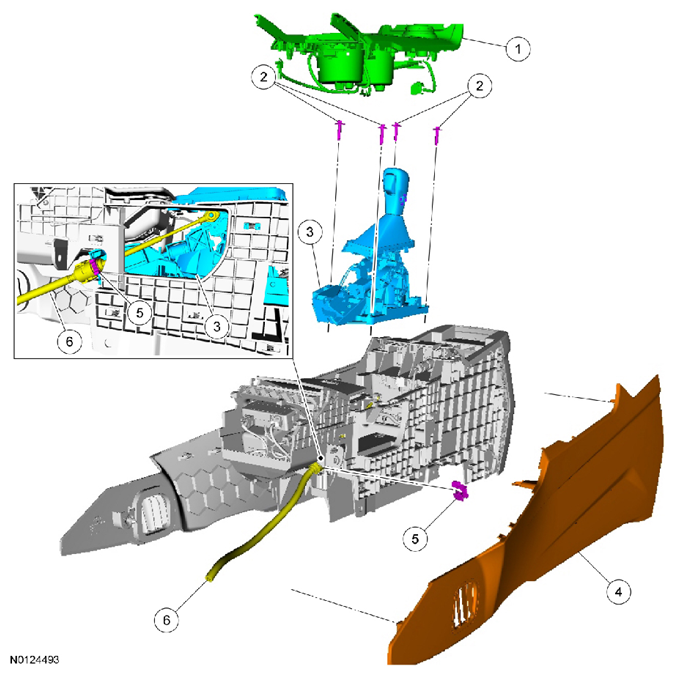 1
2
2
3
5
3
6
5
4
6
N0124493