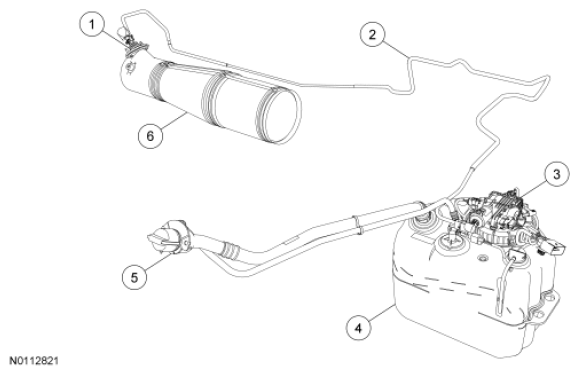 1
2
6
3
5
4
N0112821