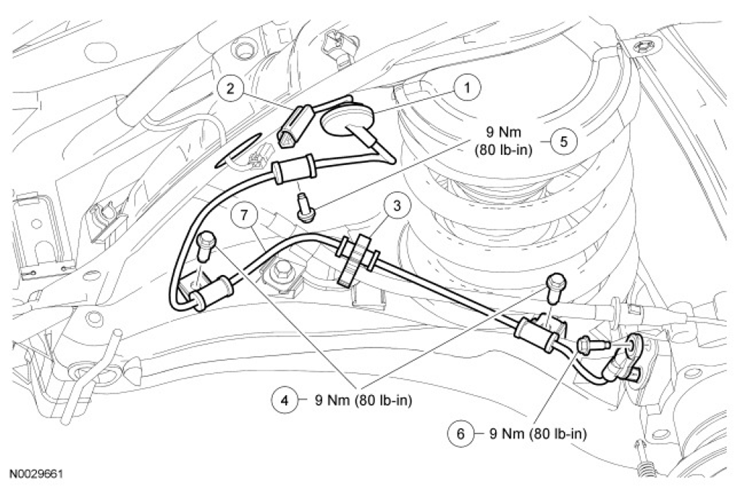 2
1
9 Nm
(80 lb-in)
5
7
3
4 9 Nm (80 lb-in)
6 9 Nm (80 lb-in)
N0029661