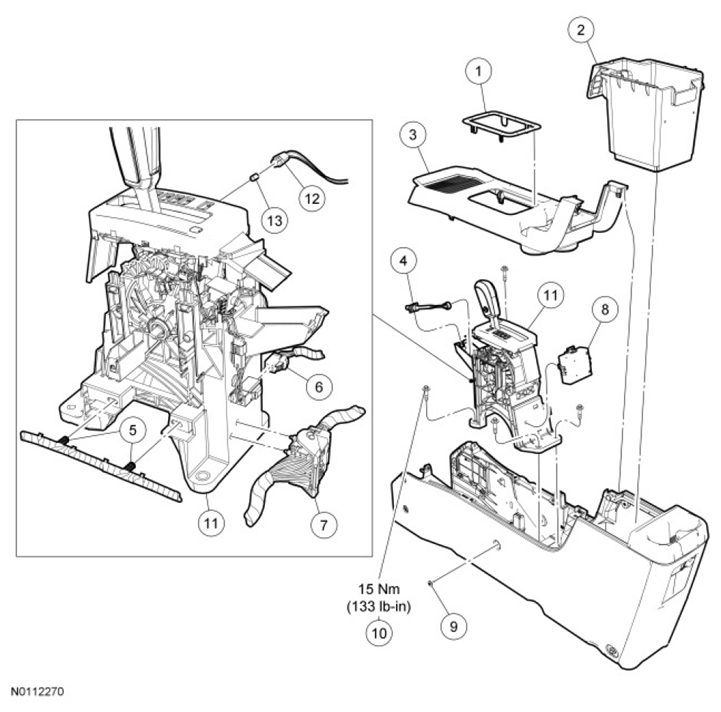 2
1
3
12
13
4
11
8
6
5
11
7
15 Nm
(133 lb-in)
10
9
N0112270