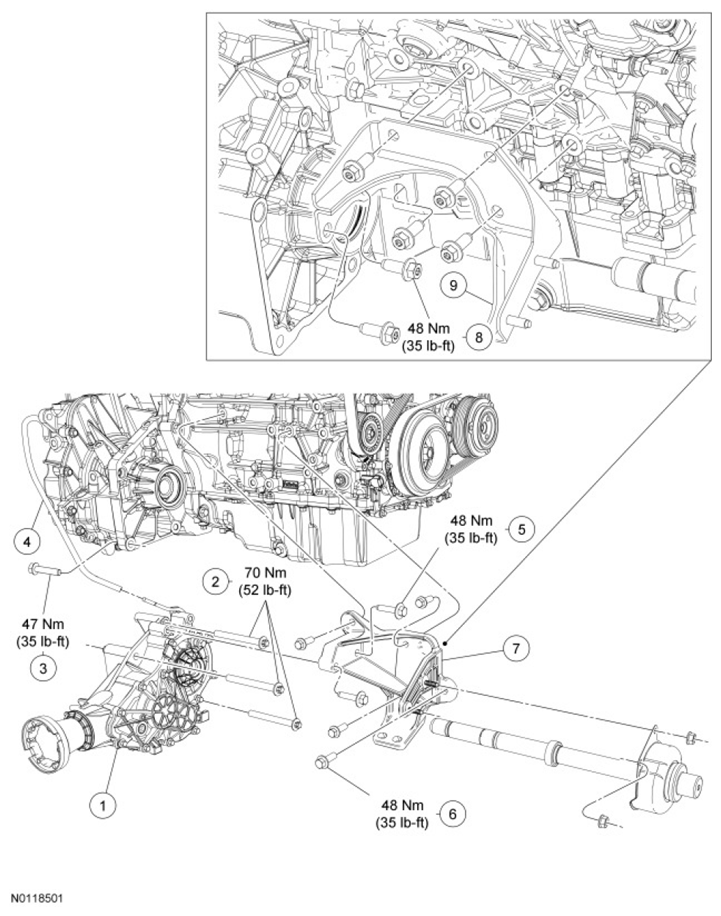 9
48 Nm
(35 lb-ft)
8

4
48 Nm
(35 lb-ft)
5
2
70 Nm
(52 lb-ft)
47 Nm
(35 lb-ft)
3
7
1
48 Nm
(35 lb-ft)
6

N0118501