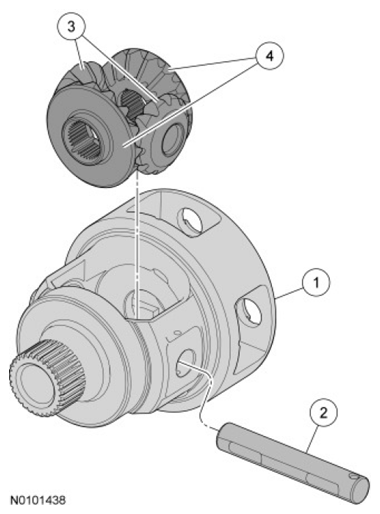 3
4
1
2
N0101438