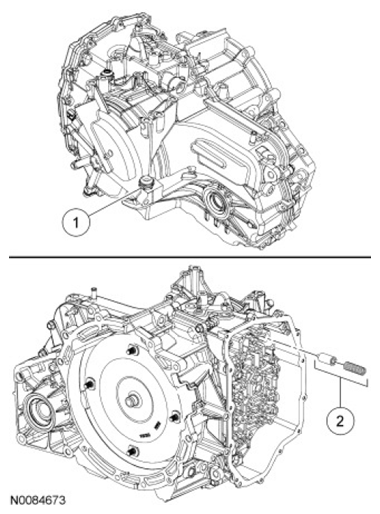 1

2

N0084673