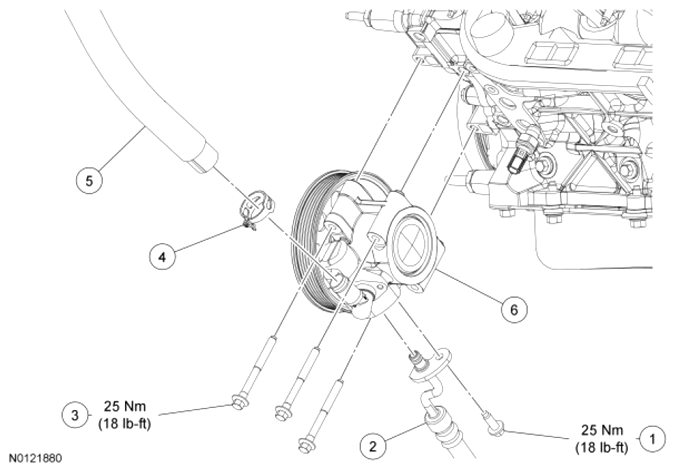 5

4

6

3 25 Nm (18 lb-ft)

2

25 Nm (18 lb-ft) 1

N0121880