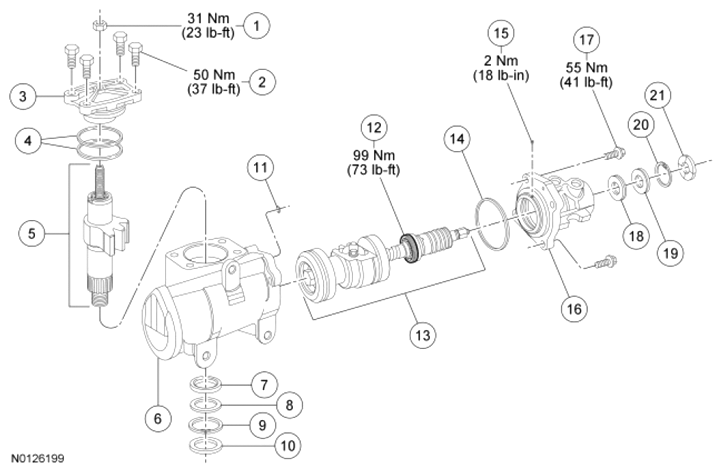 31 Nm
(23 lb-ft)
1

50 Nm
(37 lb-ft)
2

3

4

5

6

7

8

9

10

11

12
99 Nm
(73 lb-ft)

13

14

15
2 Nm
(18 lb-in)

16

17
55 Nm
(41 lb-ft)

18

19

20

21

N0126199