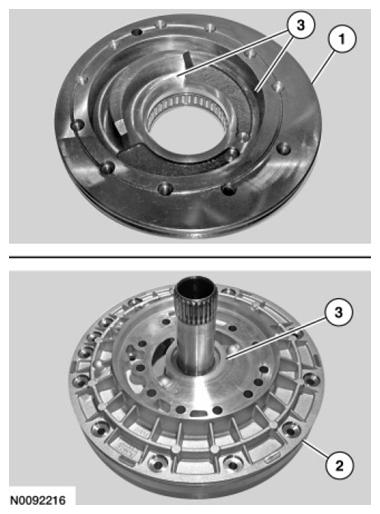 3
1
3
2
N0092216