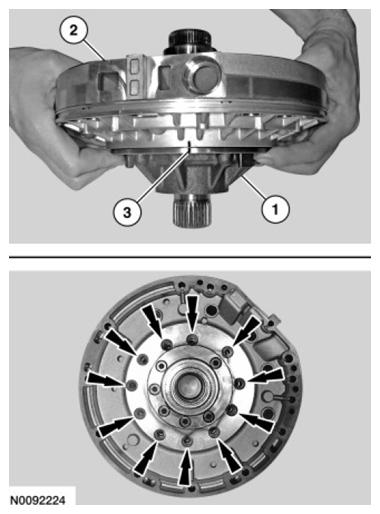 2
3
1
N0092224