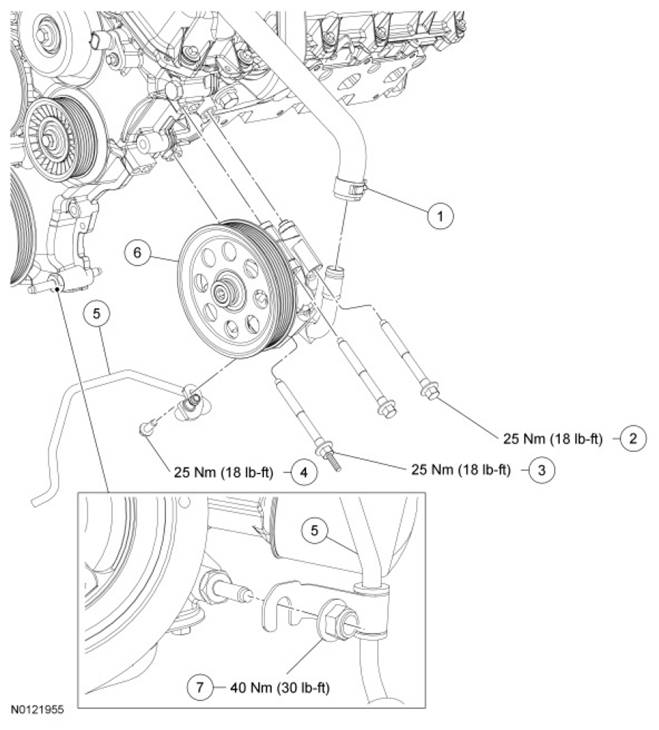 1
6
5
25 Nm (18 lb-ft) 2
25 Nm (18 lb-ft) 4
25 Nm (18 lb-ft) 3
5
7 40 Nm (30 lb-ft)
N0121955