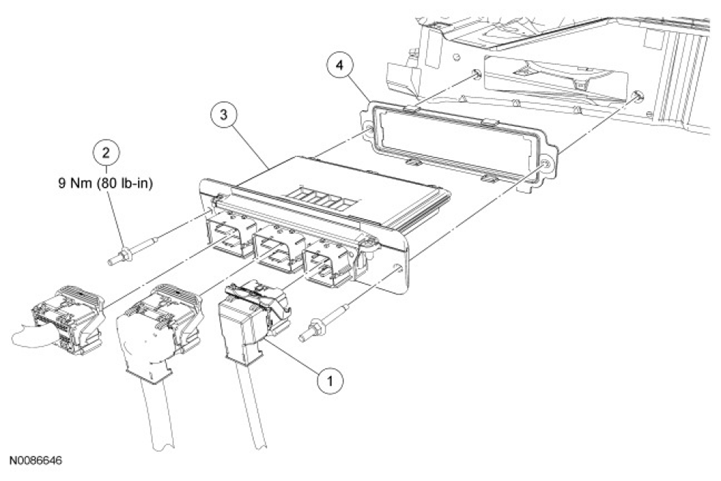 4

3

2
9 Nm (80 lb-in)

1

N0086646