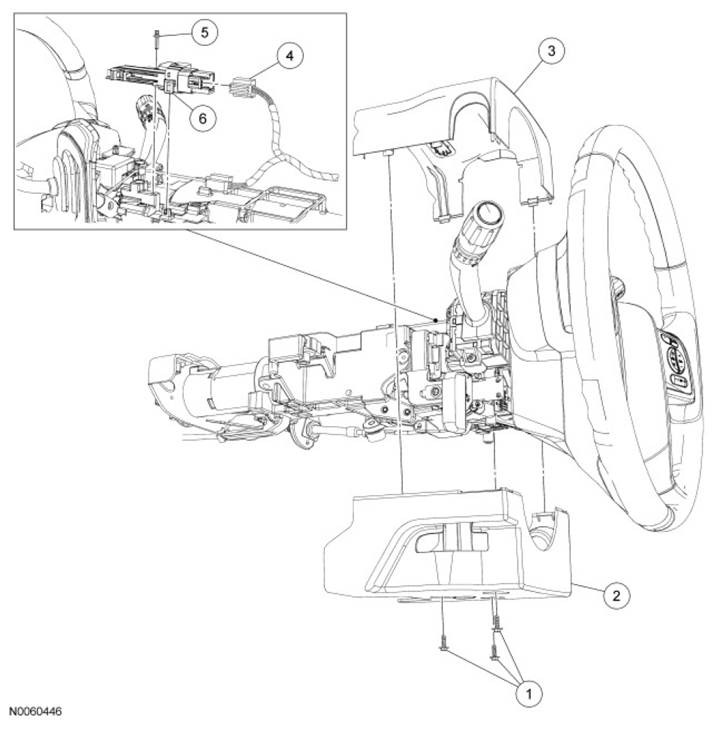 5
4
6
3
2
1
N0060446