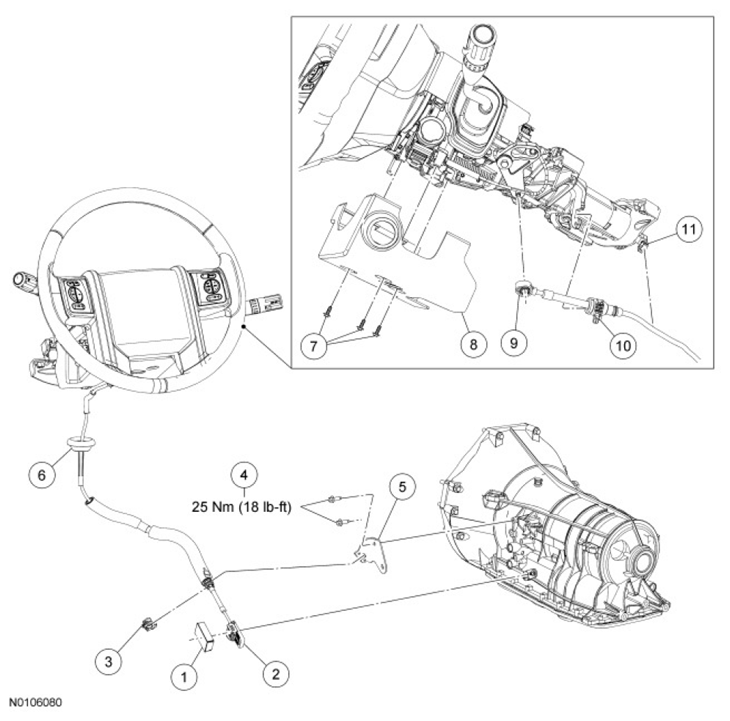 11

7

8

9

10

6

4
25 Nm (18 lb-ft)

5

3

1

2

N0106080