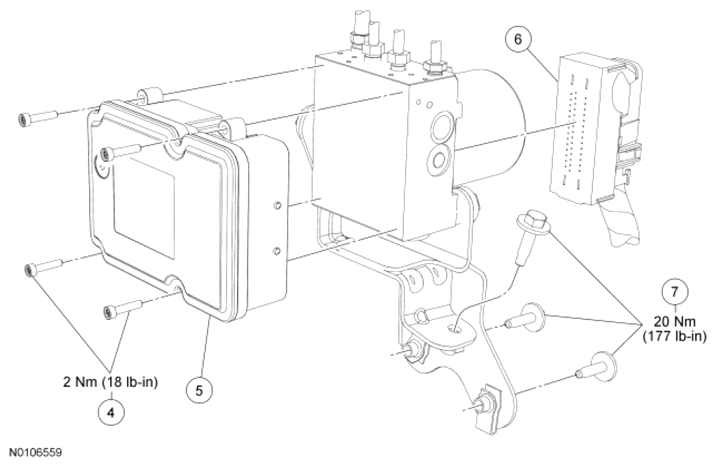 6

7
20 Nm
(177 lb-in)

2 Nm (18 lb-in)
4

5

N0106559