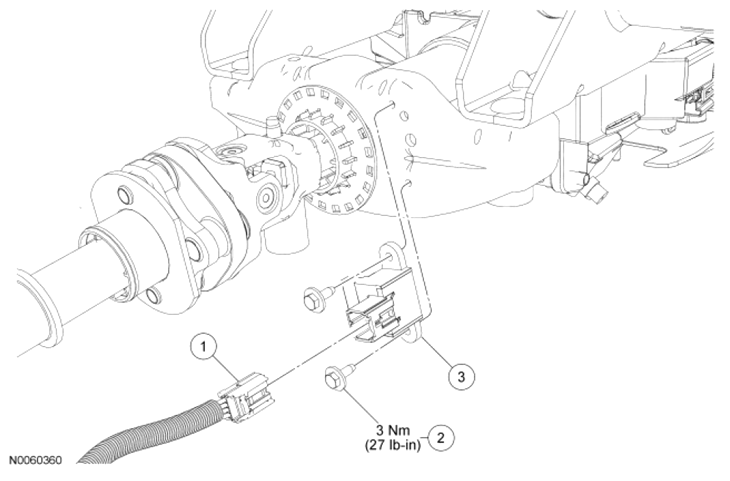 1

3

3 Nm
(27 lb-in)

2

N0060360