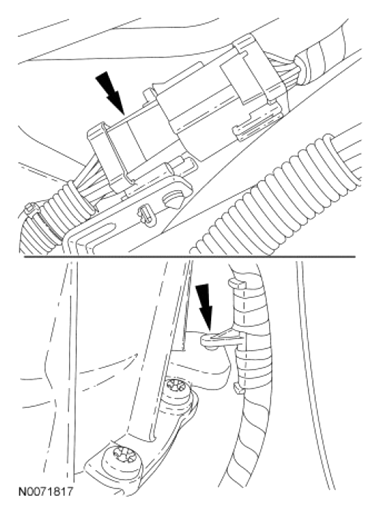 N0071817