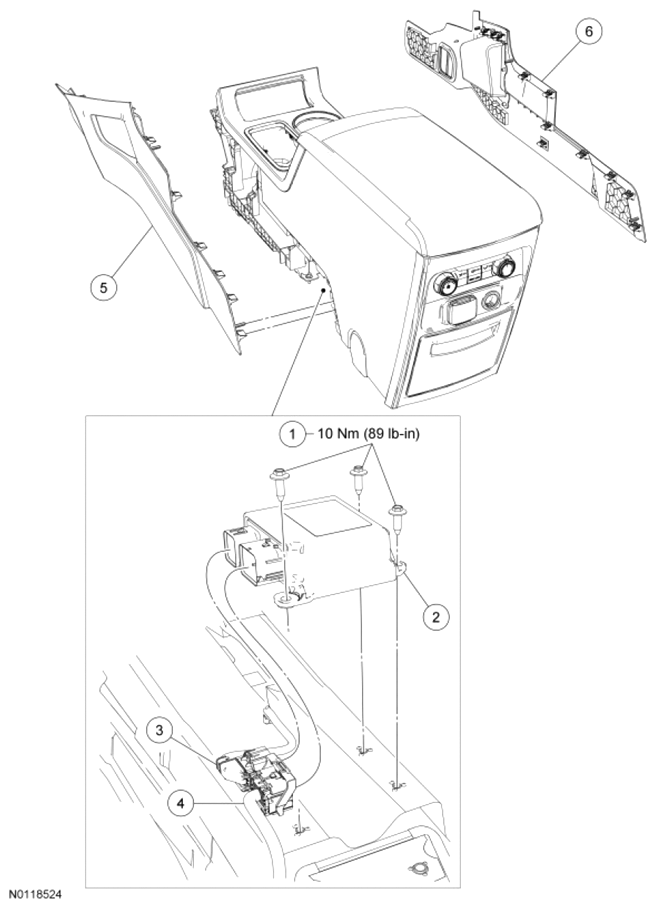 6

5

1 10 Nm (89 lb-in)

2

3

4

N0118524