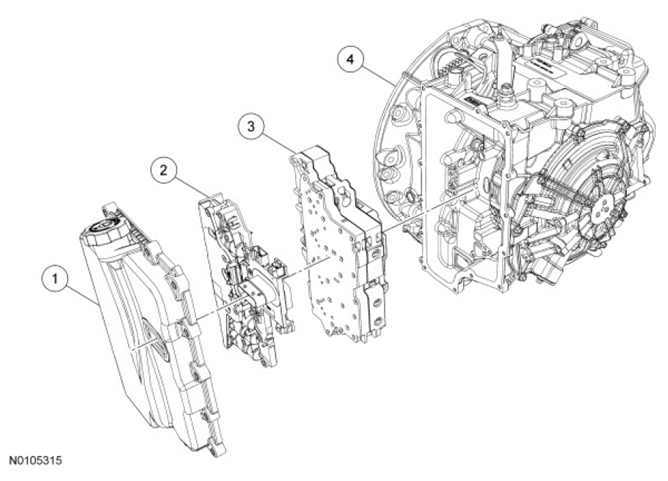 4
3
2
1
N0105315