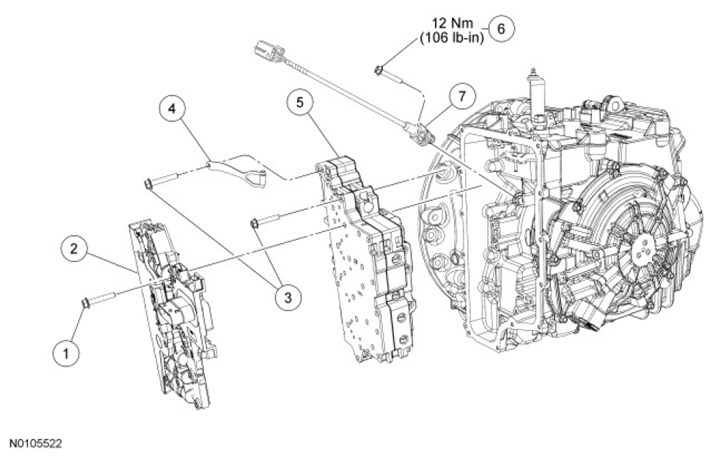 12 Nm
(106 lb-in)
6
7
4
5
2
3
1
N0105522